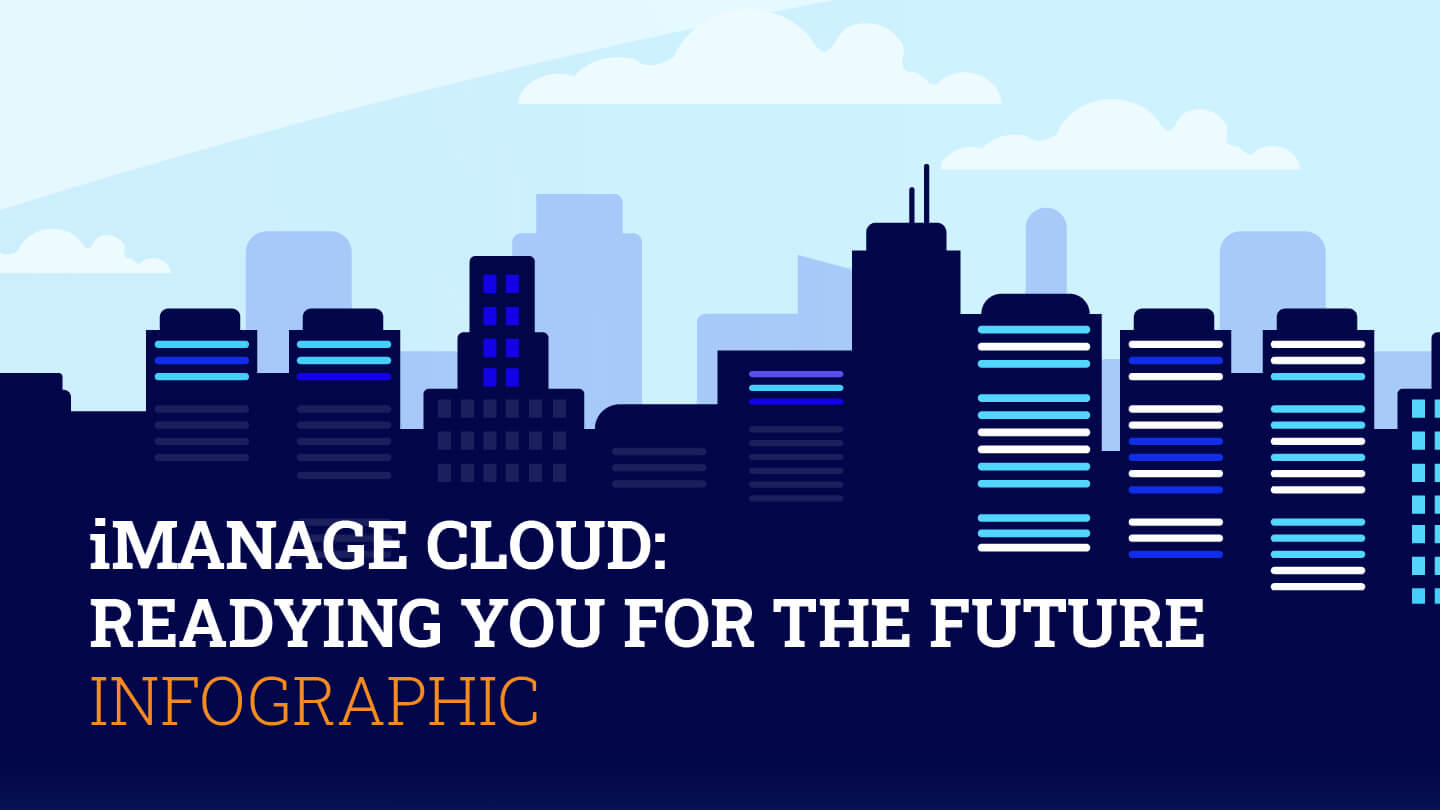 iMANAGE CLOUD:
READYING YOU FOR THE FUTURE
INFOGRAPHIC